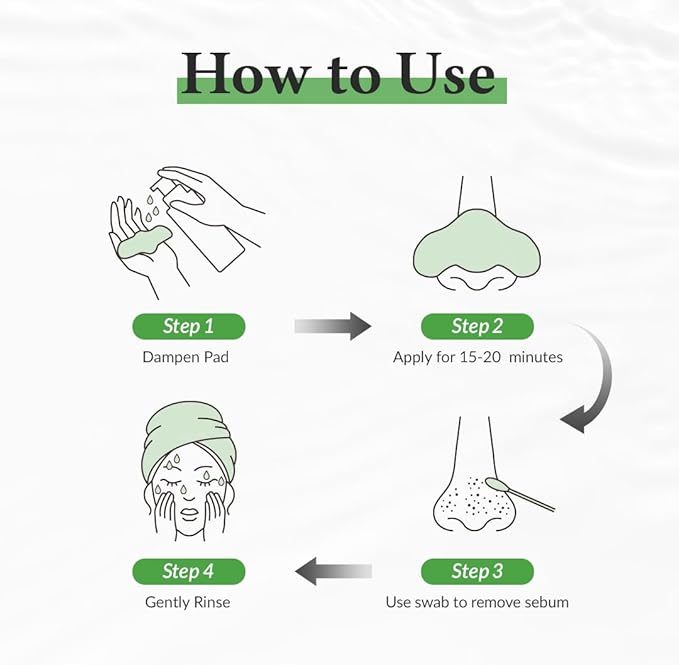 How to Use

Step 1
Dampen Pad

Step 2
Apply for 15-20 minutes

Step 3
Use swab to remove sebum

Step 4
Gently Rinse